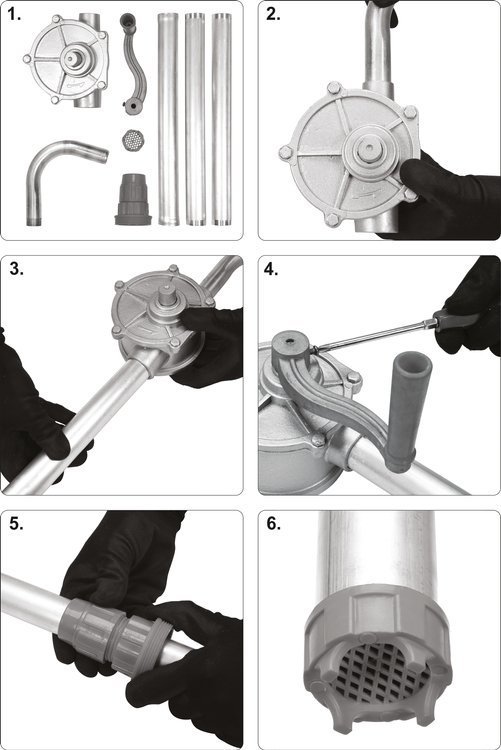 1.

2.

3.

4.

5.

6.