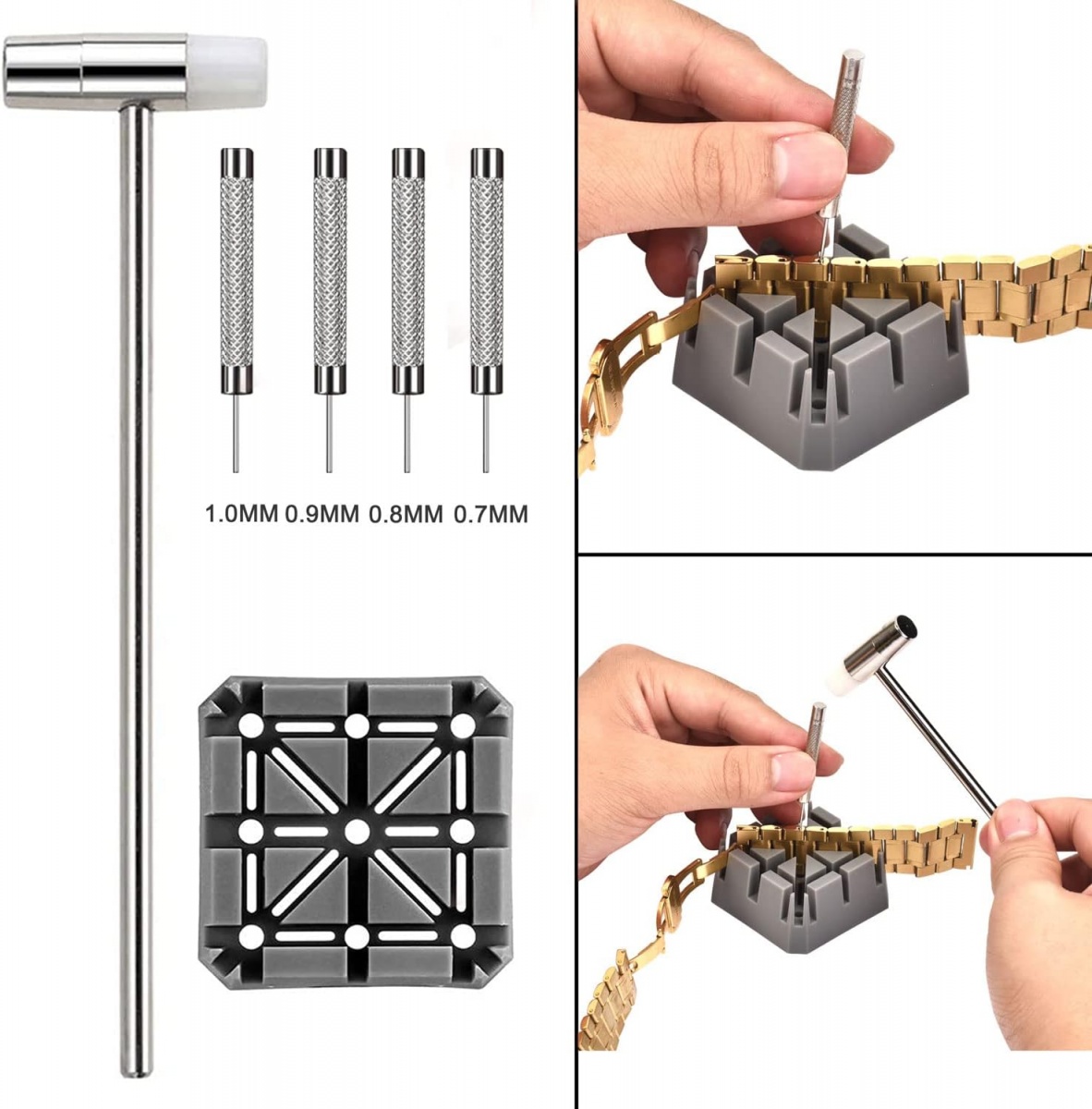 1.0MM 0.9MM 0.8MM 0.7MM