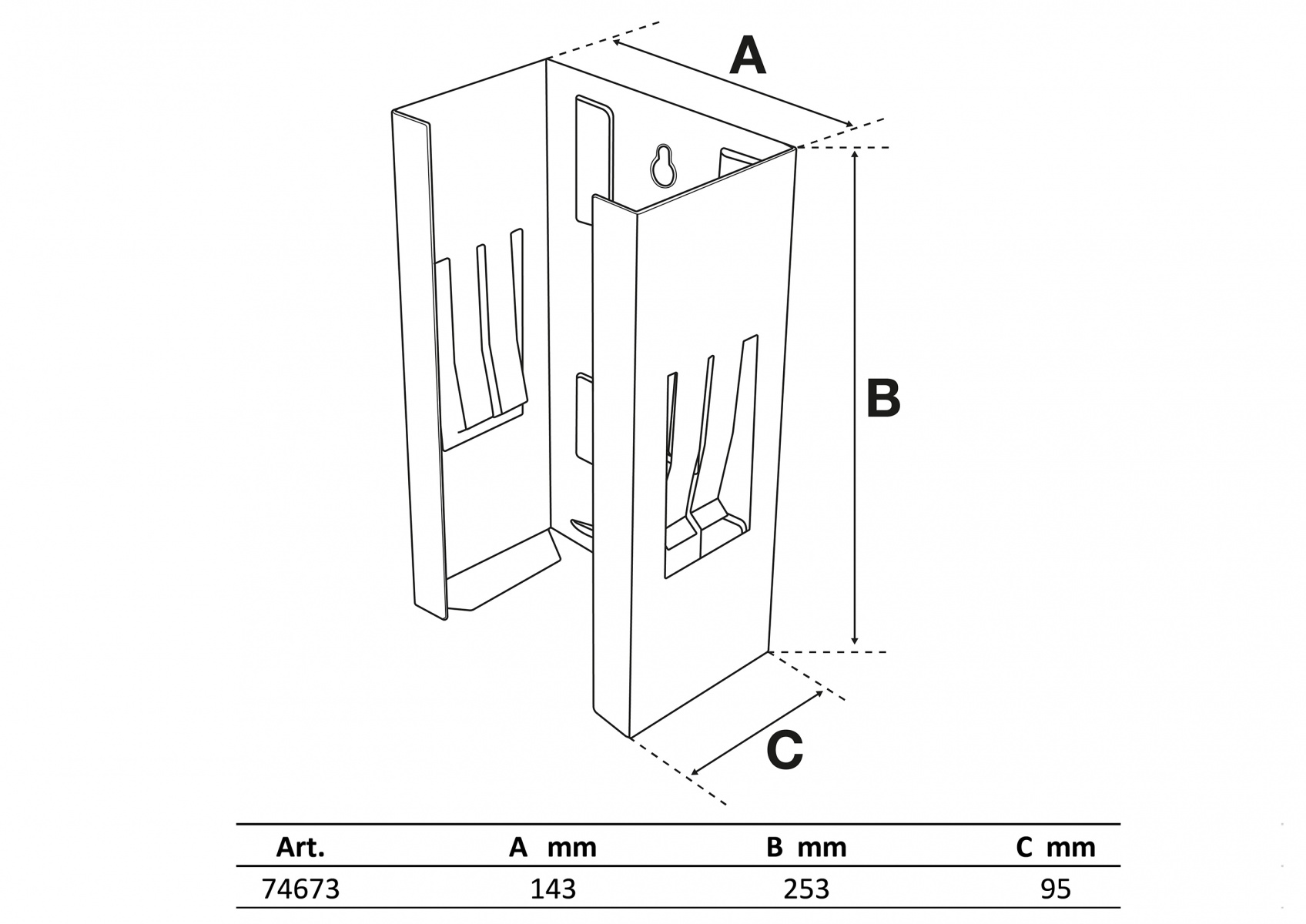 A

B

C

| Art. | A mm | B mm | C mm |
|---|---|---|---|
| 74673 | 143 | 253 | 95 |