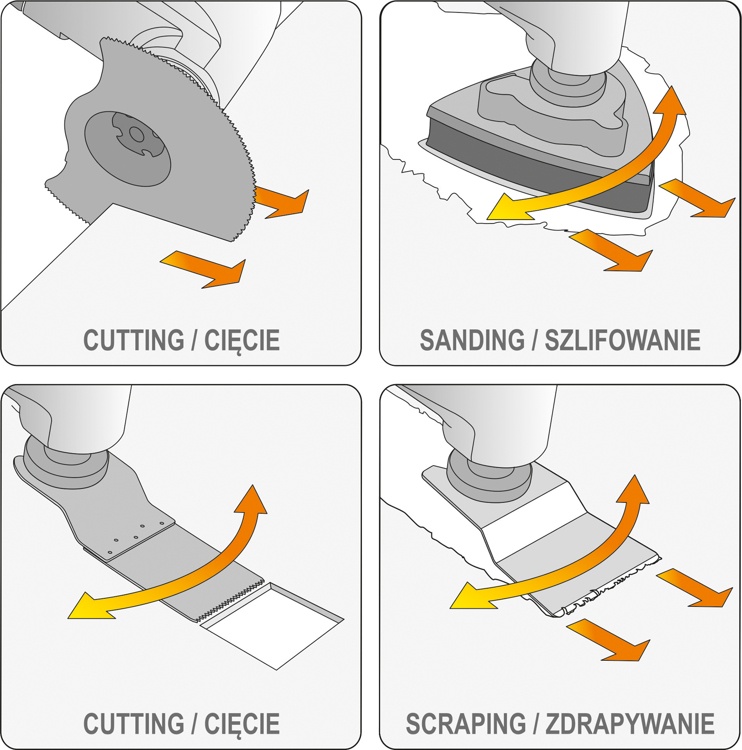 CUTTING / CIĘCIE

SANDING / SZLIFOWANIE

CUTTING / CIĘCIE

SCRAPING / ZDRAPYWANIE