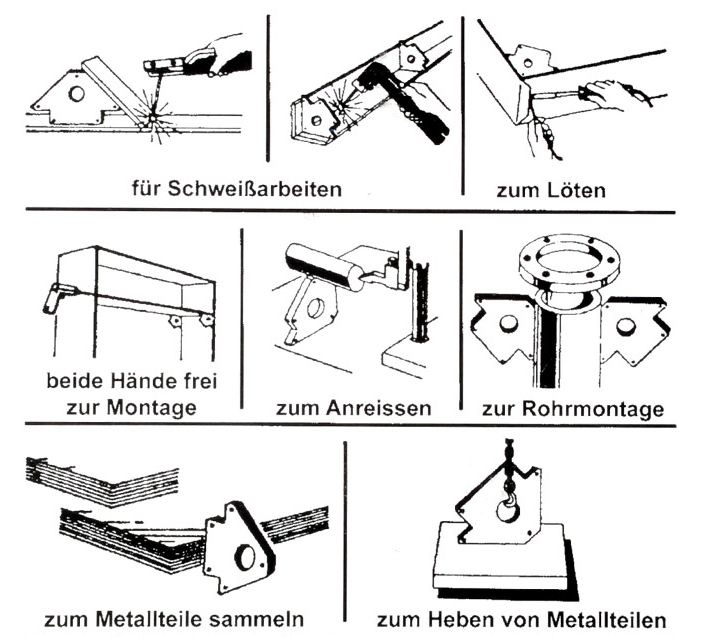 für Schweißarbeiten

zum Löten

beide Hände frei zur Montage

zum Anreissen

zur Rohrmontage

zum Metallteile sammeln

zum Heben von Metallteilen