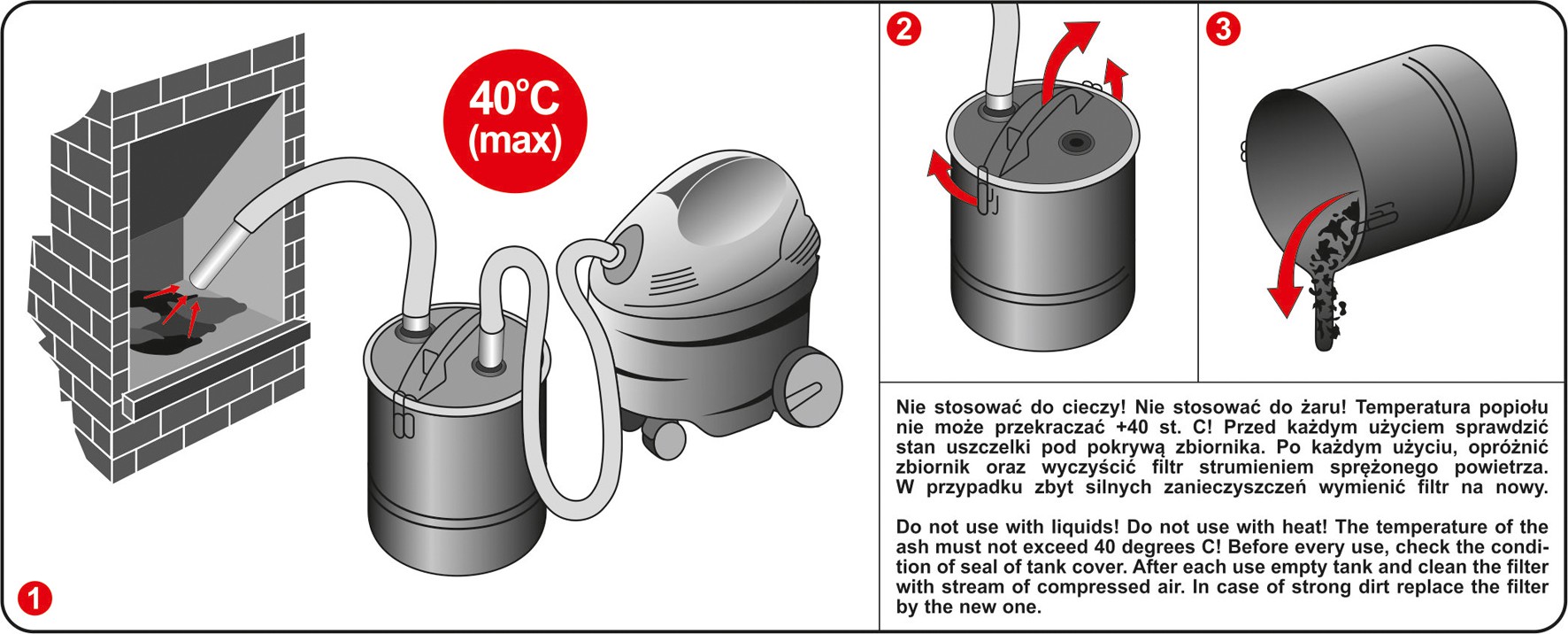 40°C
(max)

1

2

3

Nie stosować do cieczy! Nie stosować do żaru! Temperatura popiołu nie może przekraczać +40 st. C! Przed każdym użyciem sprawdzić stan uszczelki pod pokrywą zbiornika. Po każdym użyciu, opróżnić zbiornik oraz wyczyścić filtr strumieniem sprężonego powietrza. W przypadku zbyt silnych zanieczyszczeń wymienić filtr na nowy.

Do not use with liquids! Do not use with heat! The temperature of the ash must not exceed 40 degrees C! Before every use, check the condition of seal of tank cover. After each use empty tank and clean the filter with stream of compressed air. In case of strong dirt replace the filter by the new one.